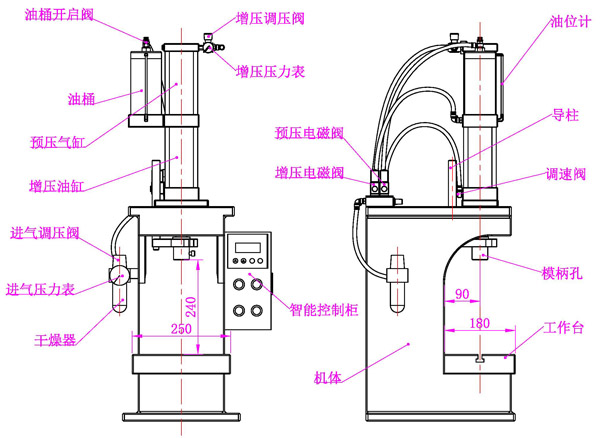 油桶开启阀
增压调压阀
增压压力表
油桶
预压气缸
增压油缸
进气调压阀
进气压力表
干燥器
240
250
智能控制柜
油位计
导柱
预压电磁阀
增压电磁阀
调速阀
模柄孔
90
180
工作台
机体